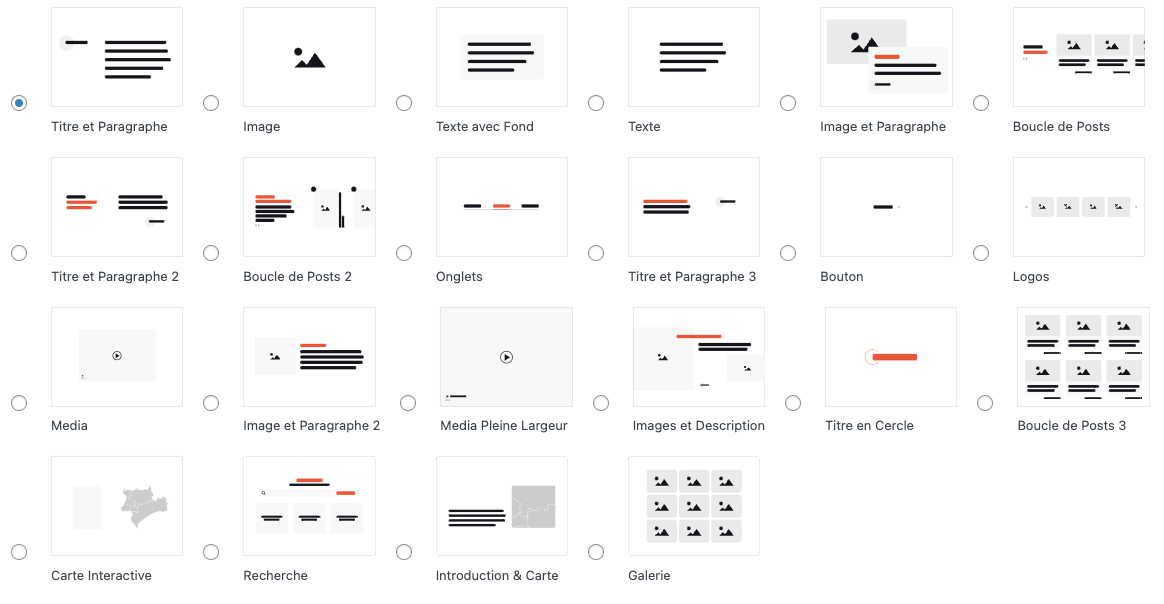 Titre et Paragraphe

Image

Texte avec Fond

Texte

Image et Paragraphe

Boucle de Posts

Titre et Paragraphe 2

Boucle de Posts 2

Onglets

Titre et Paragraphe 3

Bouton

Logos

Media

Image et Paragraphe 2

Media Pleine Largeur

Images et Description

Titre en Cercle

Boucle de Posts 3

Carte Interactive

Recherche

Introduction & Carte

Galerie