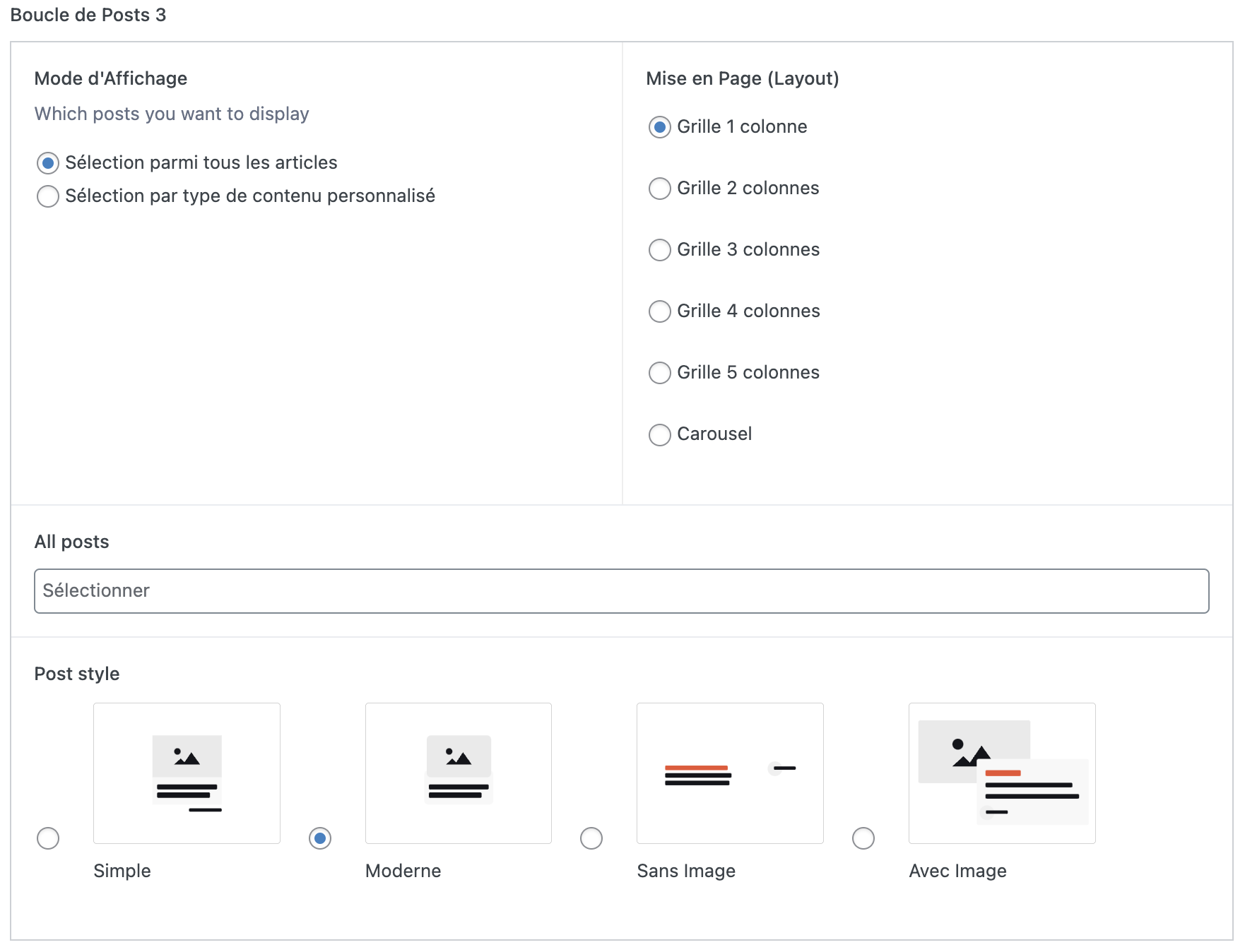 Boucle de Posts 3

Mode d'Affichage

Which posts you want to display

Sélection parmi tous les articles

Sélection par type de contenu personnalisé

Mise en Page (Layout)

Grille 1 colonne

Grille 2 colonnes

Grille 3 colonnes

Grille 4 colonnes

Grille 5 colonnes

Carousel

All posts

Sélectionner

Post style

Simple

Moderne

Sans Image

Avec Image